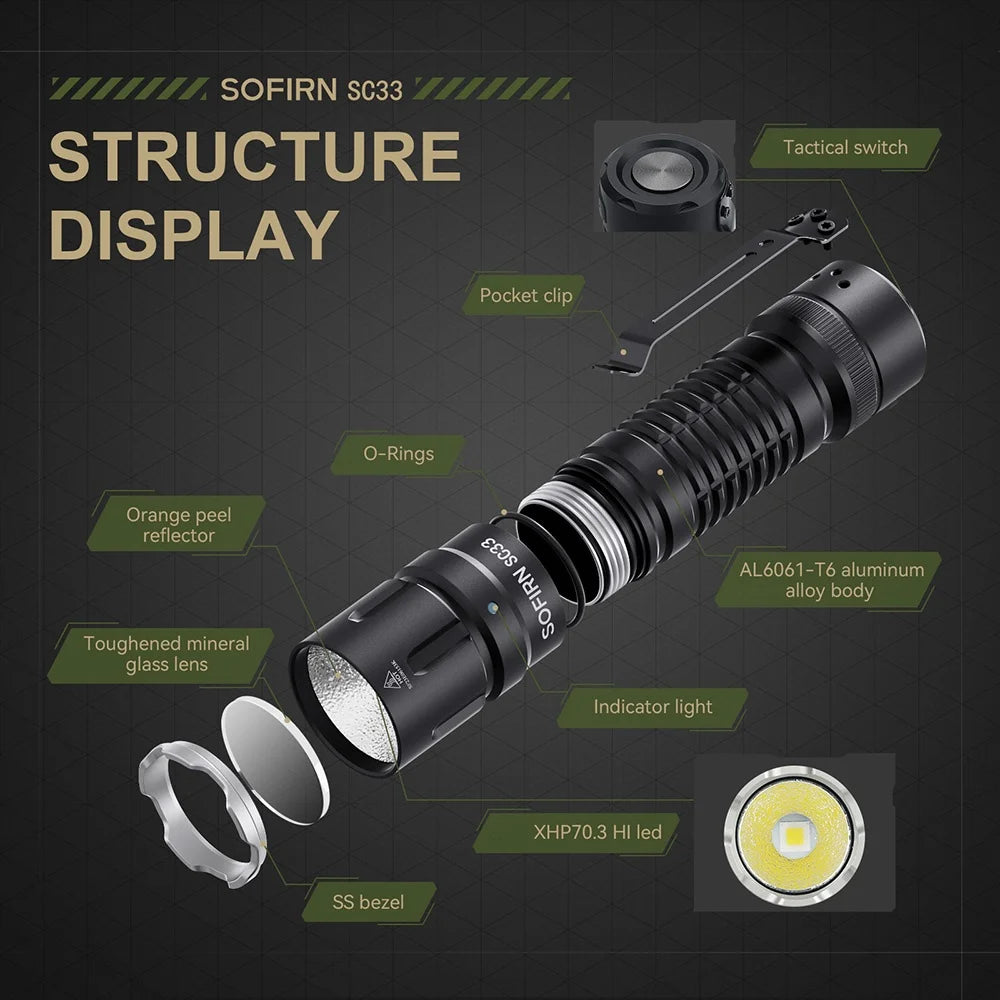 SOFIRN SC33

STRUCTURE DISPLAY

Tactical switch

Pocket clip

O-Rings

Orange peel reflector

SOFIRN SC33

AL6061-T6 aluminum alloy body

Toughened mineral glass lens

Indicator light

XHP70.3 HI led

SS bezel